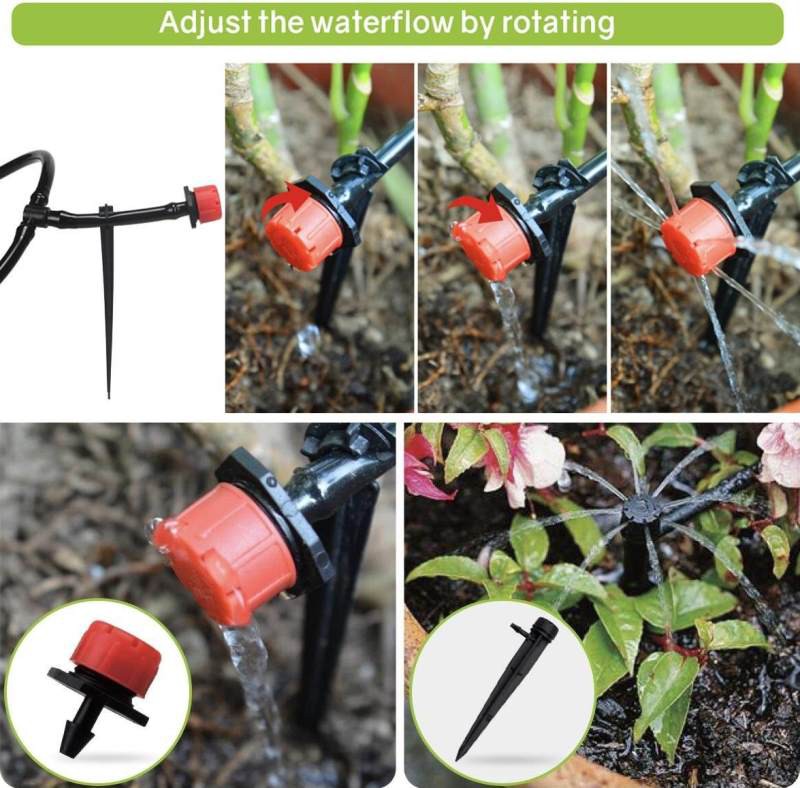 Adjust the waterflow by rotating