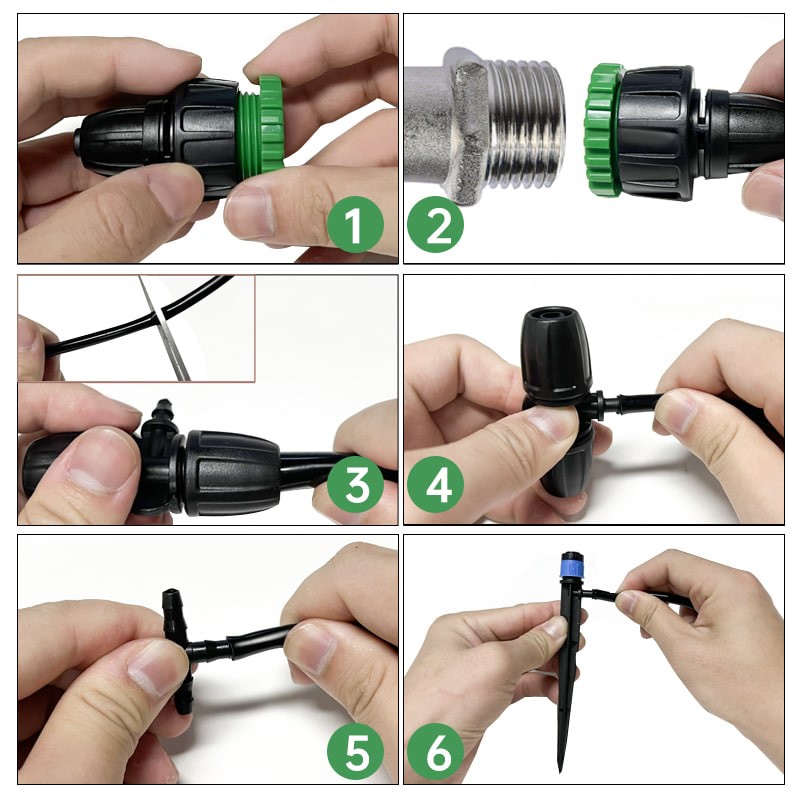 1
2
3
4
5
6